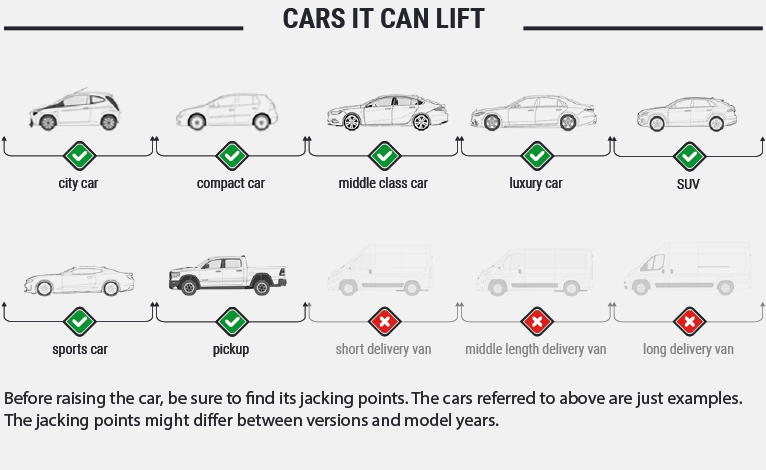 CARS IT CAN LIFT

city car

compact car

middle class car

luxury car

SUV

sports car

pickup

short delivery van

middle length delivery van

long delivery van

Before raising the car, be sure to find its jacking points. The cars referred to above are just examples. The jacking points might differ between versions and model years.